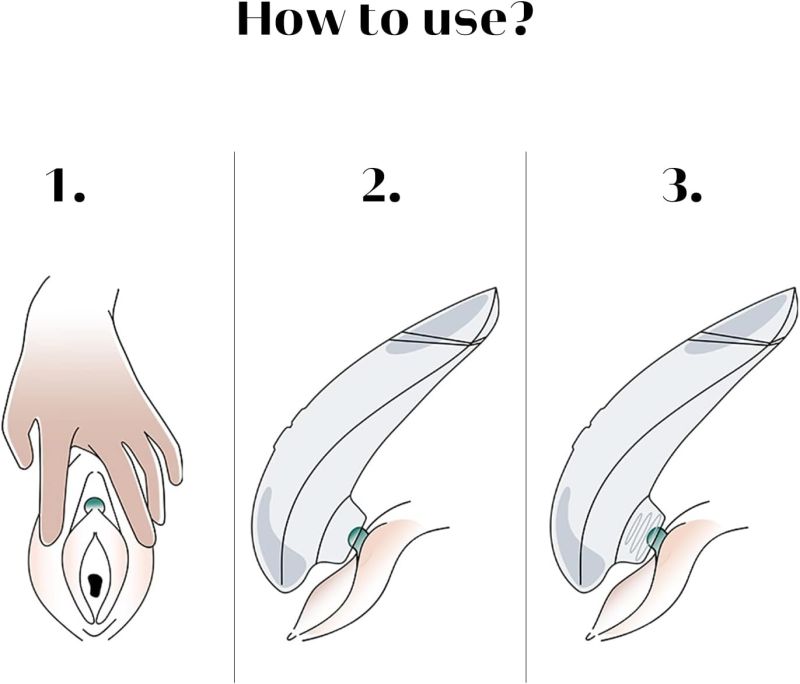 How to use?

1.

2.

3.