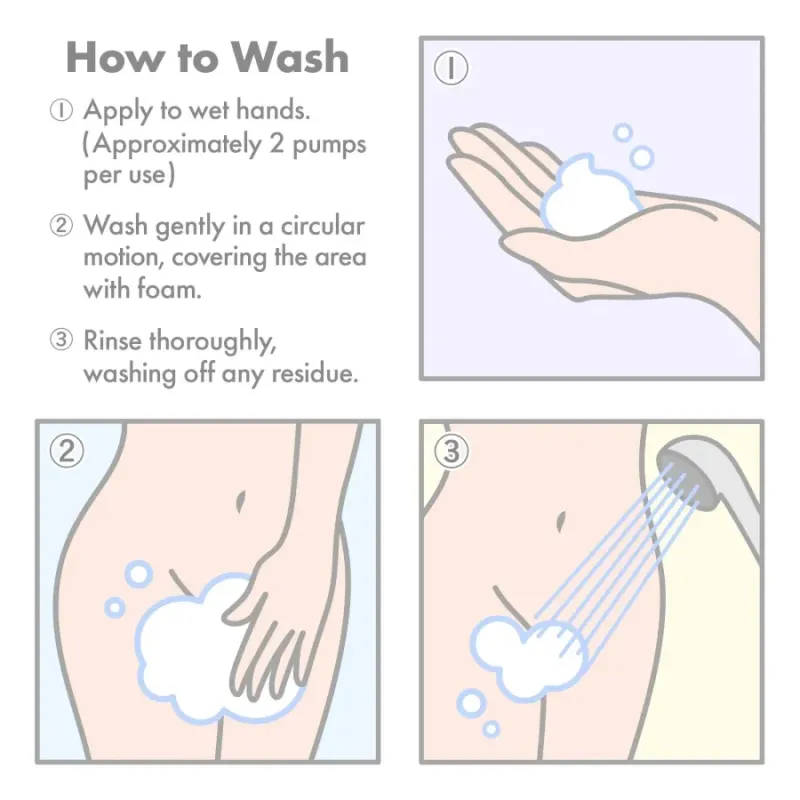 How to Wash

① Apply to wet hands. (Approximately 2 pumps per use)

② Wash gently in a circular motion, covering the area with foam.

③ Rinse thoroughly, washing off any residue.

①

②

③