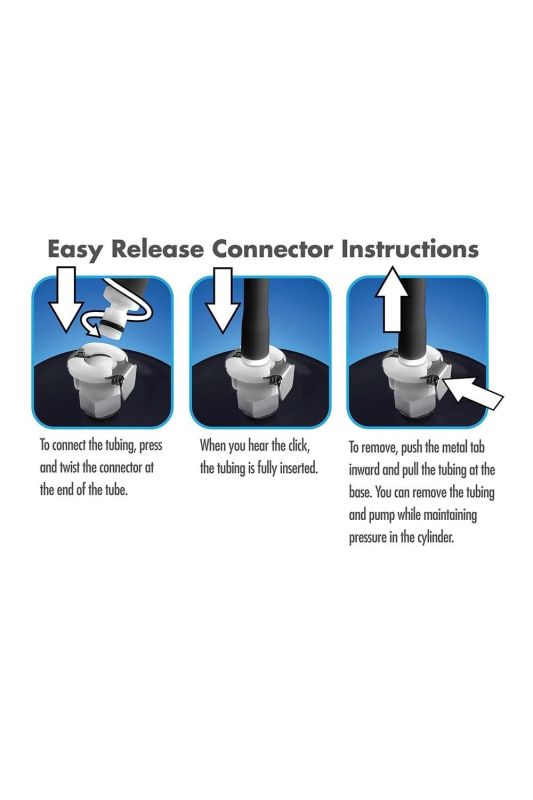 Easy Release Connector Instructions

To connect the tubing, press and twist the connector at the end of the tube.

When you hear the click, the tubing is fully inserted.

To remove, push the metal tab inward and pull the tubing at the base. You can remove the tubing and pump while maintaining pressure in the cylinder.