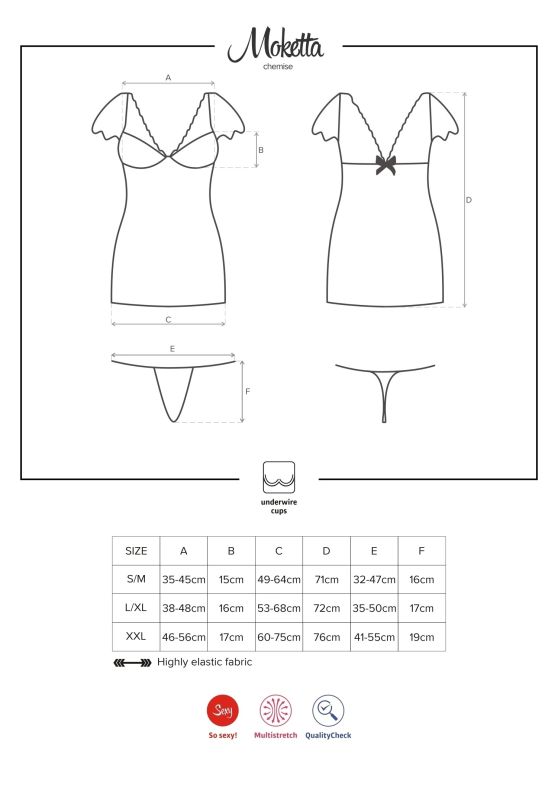 Moketta
chemise

A
B
C
D
E
F

underwire cups

| SIZE | A | B | C | D | E | F |
|---|---|---|---|---|---|---|
| S/M | 35-45cm | 15cm | 49-64cm | 71cm | 32-47cm | 16cm |
| L/XL | 38-48cm | 16cm | 53-68cm | 72cm | 35-50cm | 17cm |
| XXL | 46-56cm | 17cm | 60-75cm | 76cm | 41-55cm | 19cm |

Highly elastic fabric

Sexy
So sexy!
Multistretch
QualityCheck