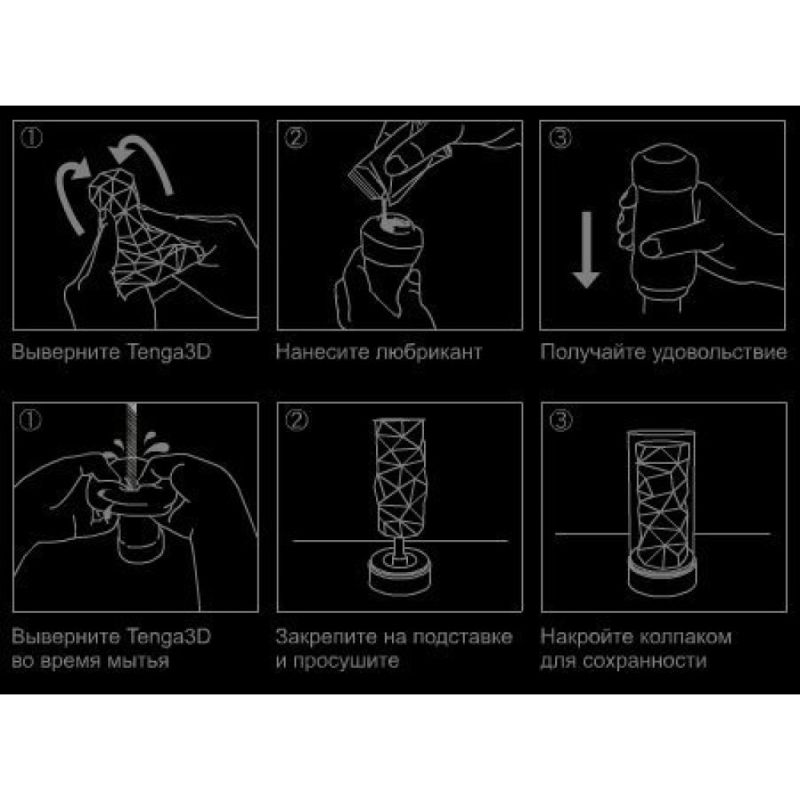 ①

Выверните Tenga3D

②

Нанесите любрикант

③

Получайте удовольствие

①

Выверните Tenga3D во время мытья

②

Закрепите на подставке и просушите

③

Накройте колпаком для сохранности