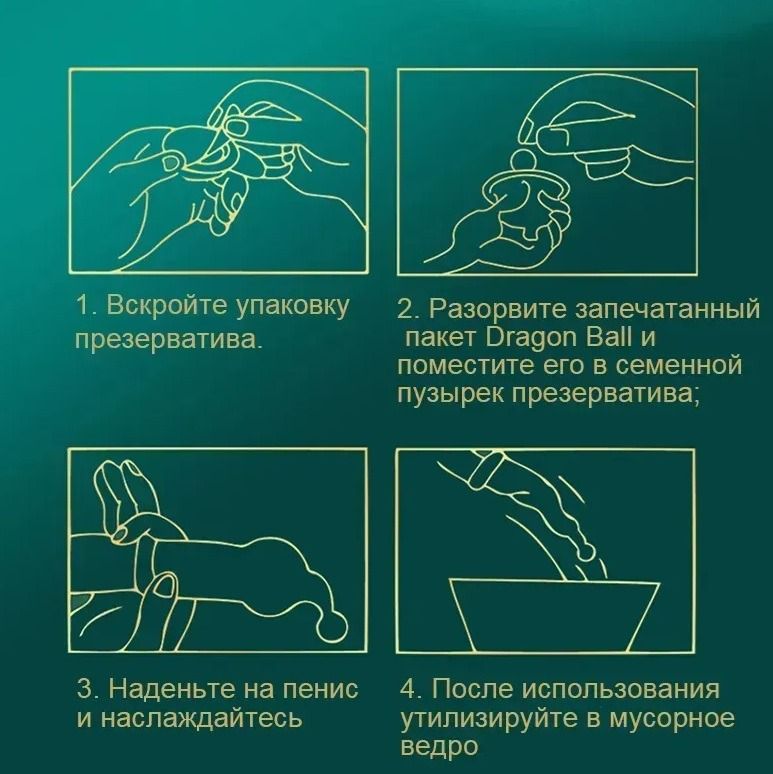 1. Вскройте упаковку презерватива.

2. Разорвите запечатанный пакет Dragon Ball и поместите его в семенной пузырек презерватива;

3. Наденьте на пенис и наслаждайтесь

4. После использования утилизируйте в мусорное ведро