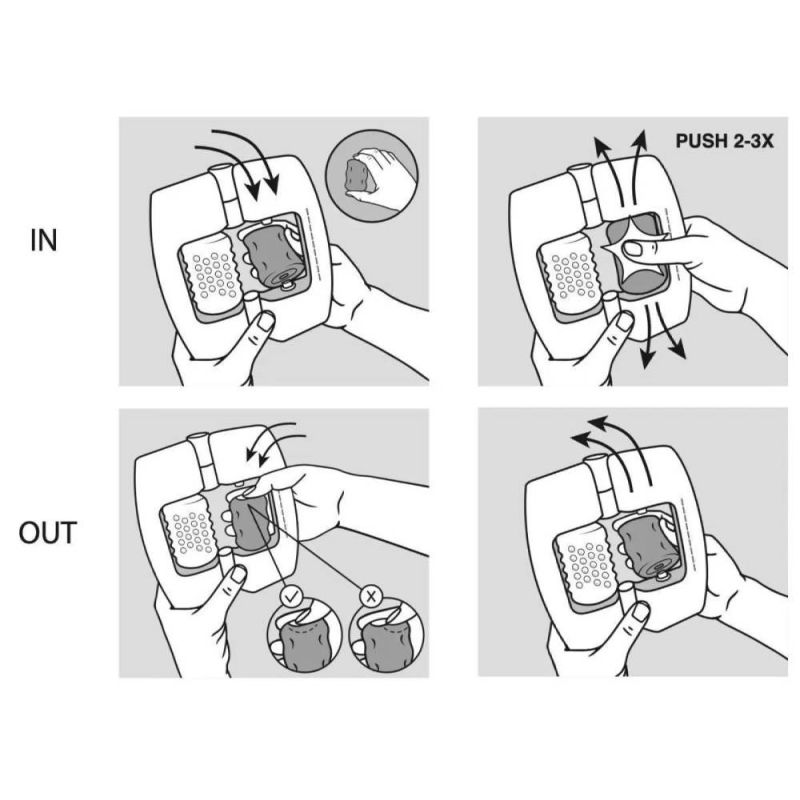 IN

PUSH 2-3X

OUT