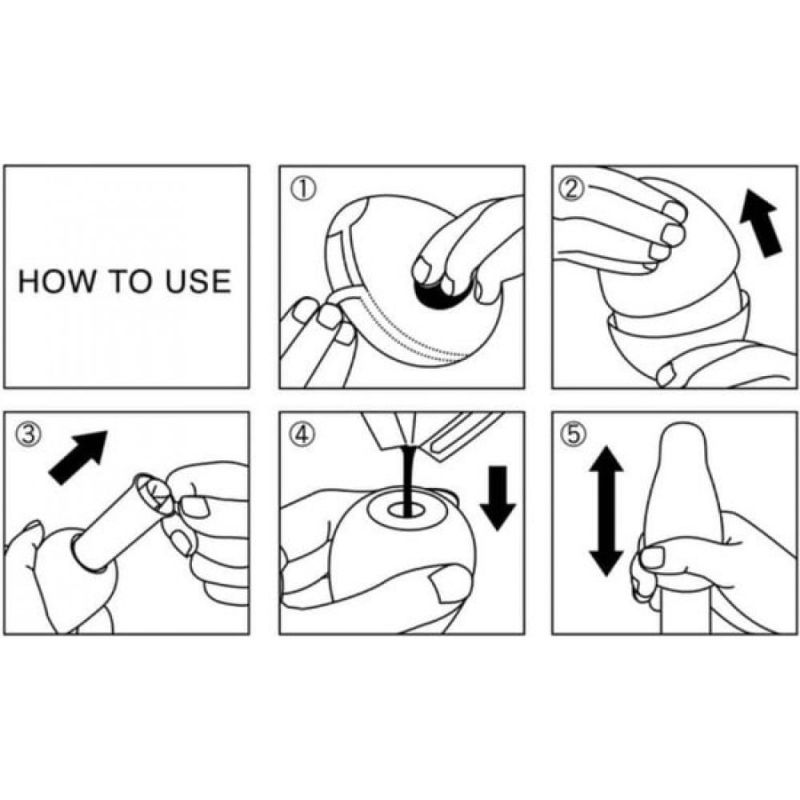 HOW TO USE

①

②

③

④

⑤