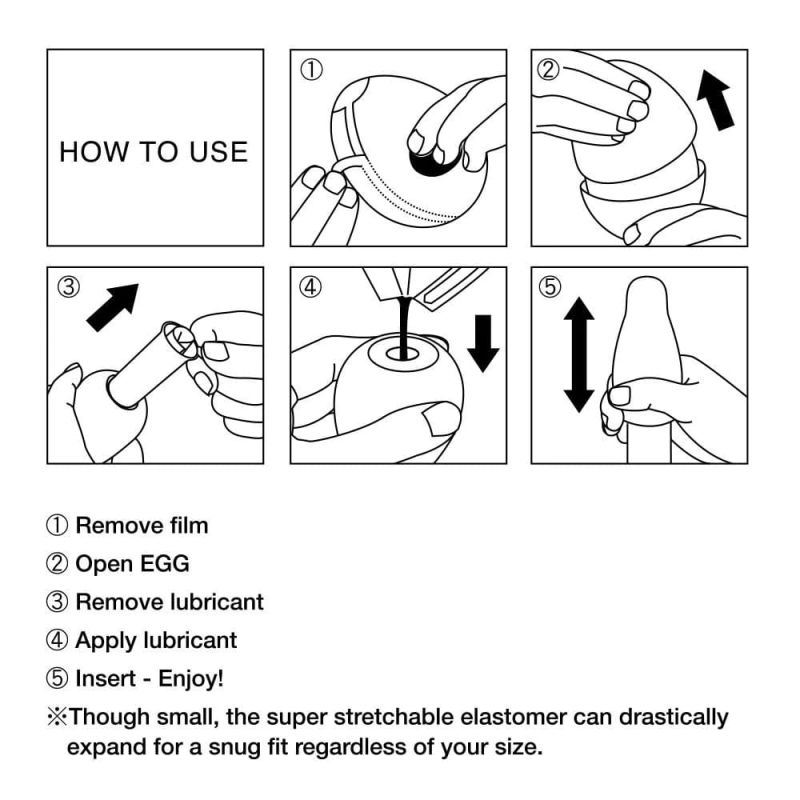 HOW TO USE

①

②

③

④

⑤

① Remove film

② Open EGG

③ Remove lubricant

④ Apply lubricant

⑤ Insert - Enjoy!

※Though small, the super stretchable elastomer can drastically expand for a snug fit regardless of your size.