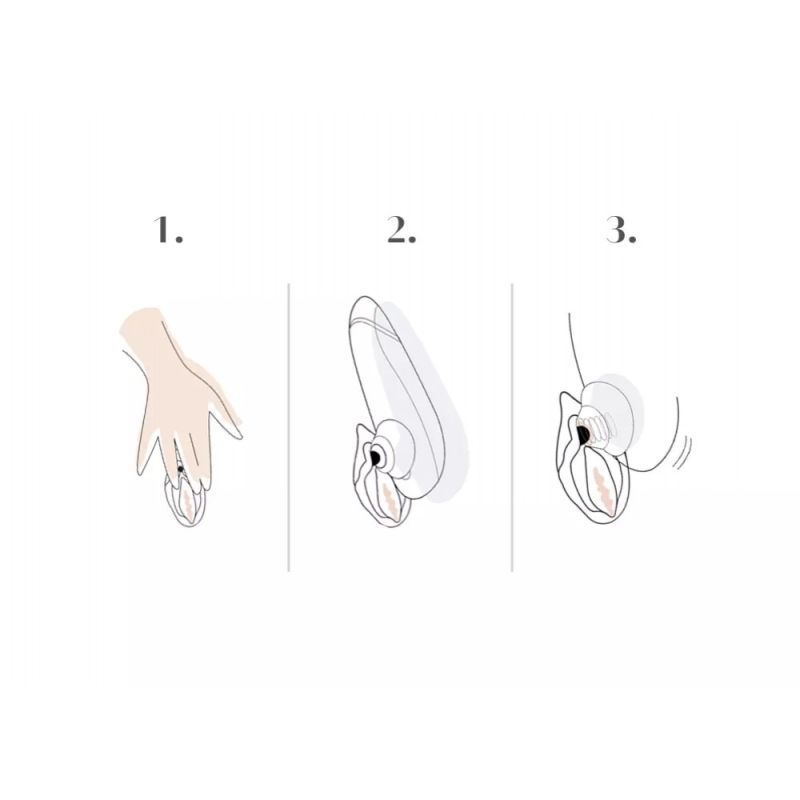 1.

2.

3.